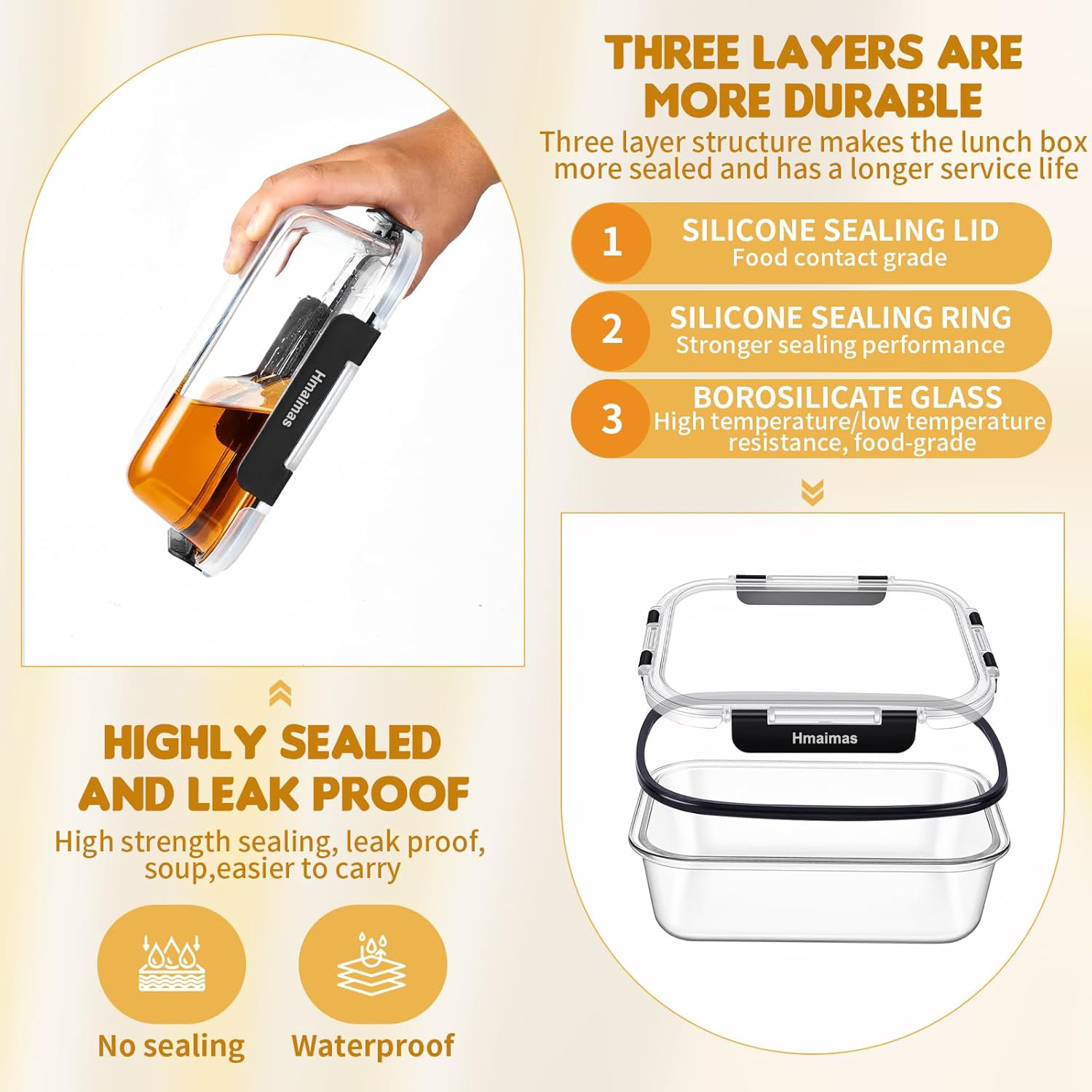 Hmaimas

HIGHLY SEALED AND LEAK PROOF

High strength sealing, leak proof, soup,easier to carry

No sealing

Waterproof

THREE LAYERS ARE MORE DURABLE

Three layer structure makes the lunch box more sealed and has a longer service life

1 SILICONE SEALING LID
Food contact grade

2 SILICONE SEALING RING
Stronger sealing performance

3 BOROSILICATE GLASS
High temperature/low temperature resistance, food-grade

Hmaimas